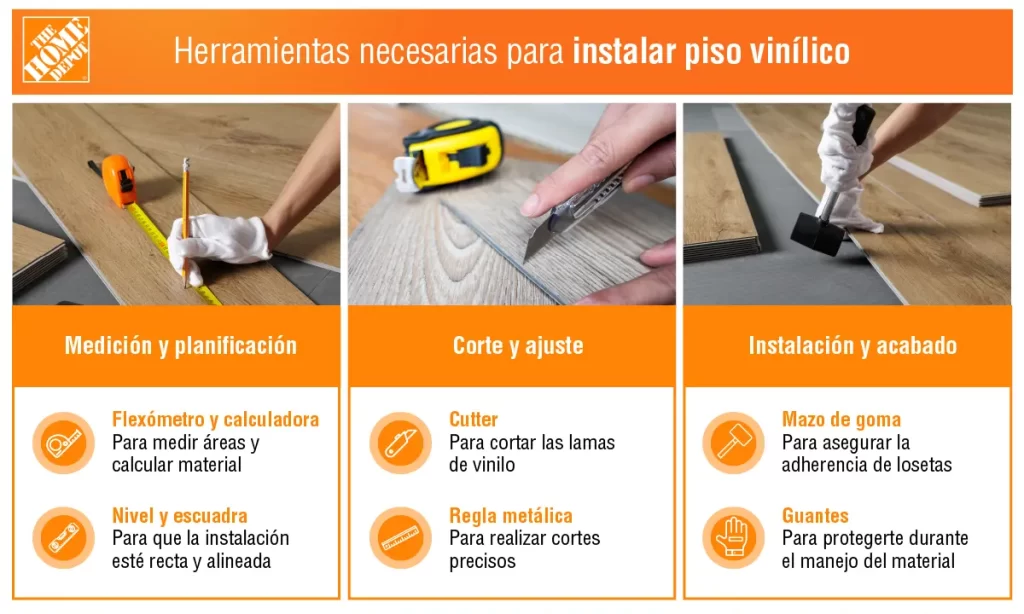 THE HOME DEPOT

Herramientas necesarias para instalar piso vinílico

Medición y planificación

Flexómetro y calculadora
Para medir áreas y calcular material

Nivel y escuadra
Para que la instalación esté recta y alineada

Corte y ajuste

Cutter
Para cortar las lamas de vinilo

Regla metálica
Para realizar cortes precisos

Instalación y acabado

Mazo de goma
Para asegurar la adherencia de losetas

Guantes
Para protegerte durante el manejo del material